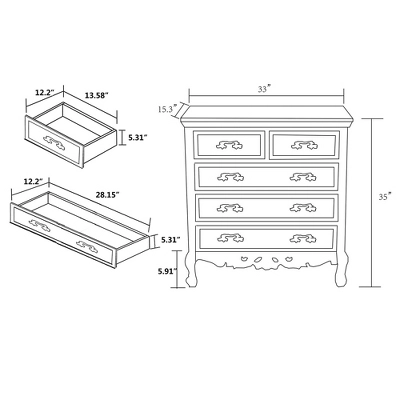 12.2"
13.58"
5.31"
12.2"
28.15"
5.31"
5.91"
33"
15.3"
35"